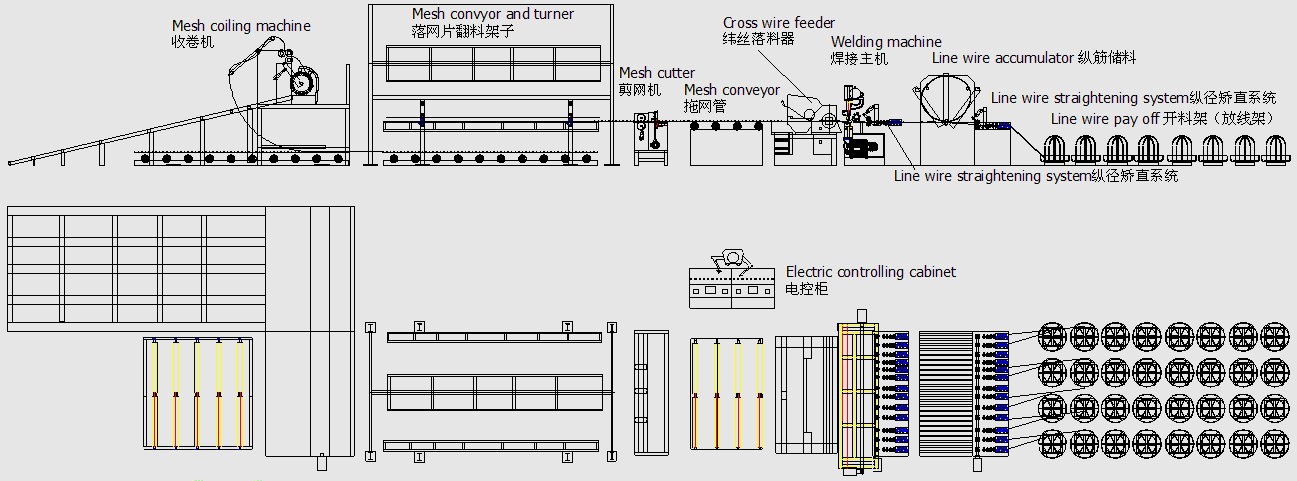 Mesh coiling machine
收卷机

Mesh convyor and turner
落网片翻料架子

Mesh cutter
剪网机

Mesh conveyor
拖网管

Cross wire feeder
纬丝落料器

Welding machine
焊接主机

Line wire accumulator 纵筋储料

Line wire straightening system纵径矫直系统

Line wire pay off 开料架（放线架）

Line wire straightening system纵径矫直系统

Electric controlling cabinet
电控柜